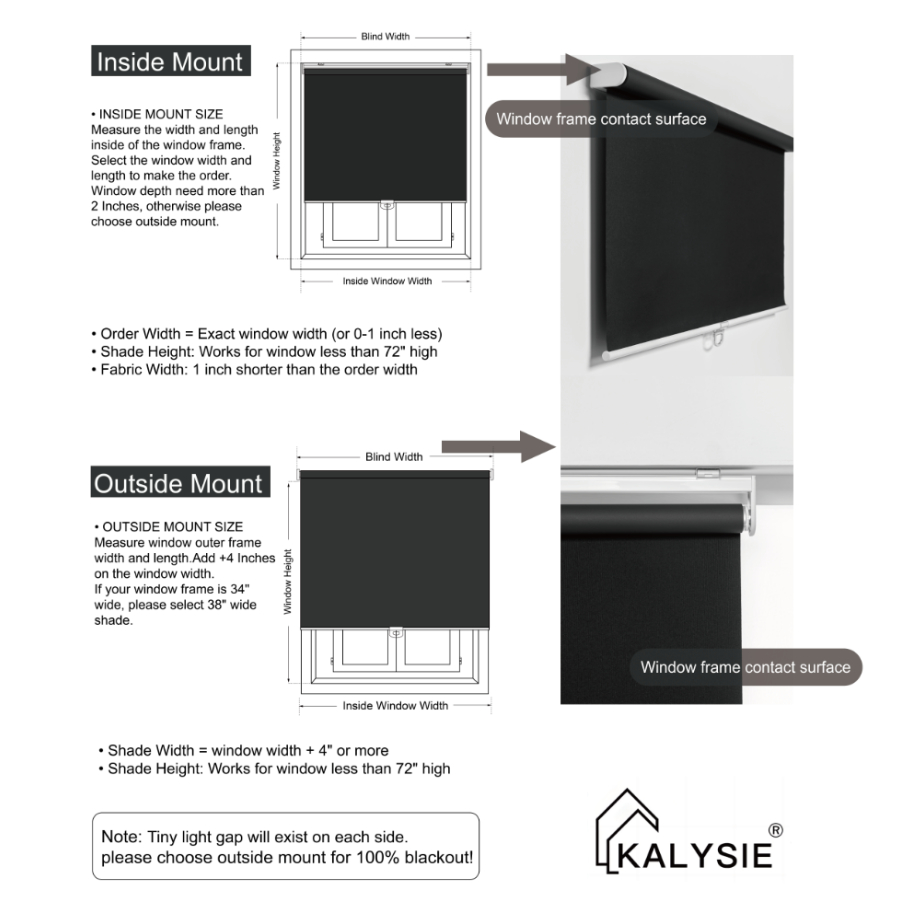 Inside Mount

• INSIDE MOUNT SIZE
Measure the width and length inside of the window frame. Select the window width and length to make the order. Window depth need more than 2 Inches, otherwise please choose outside mount.

Blind Width

Window Height

Inside Window Width

Window frame contact surface

• Order Width = Exact window width (or 0-1 inch less)
• Shade Height: Works for window less than 72" high
• Fabric Width: 1 inch shorter than the order width

Outside Mount

• OUTSIDE MOUNT SIZE
Measure window outer frame width and length.Add +4 Inches on the window width.
If your window frame is 34" wide, please select 38" wide shade.

Blind Width

Window Height

Inside Window Width

Window frame contact surface

• Shade Width = window width + 4" or more
• Shade Height: Works for window less than 72" high

Note: Tiny light gap will exist on each side.
please choose outside mount for 100% blackout!

KALYSIE ®